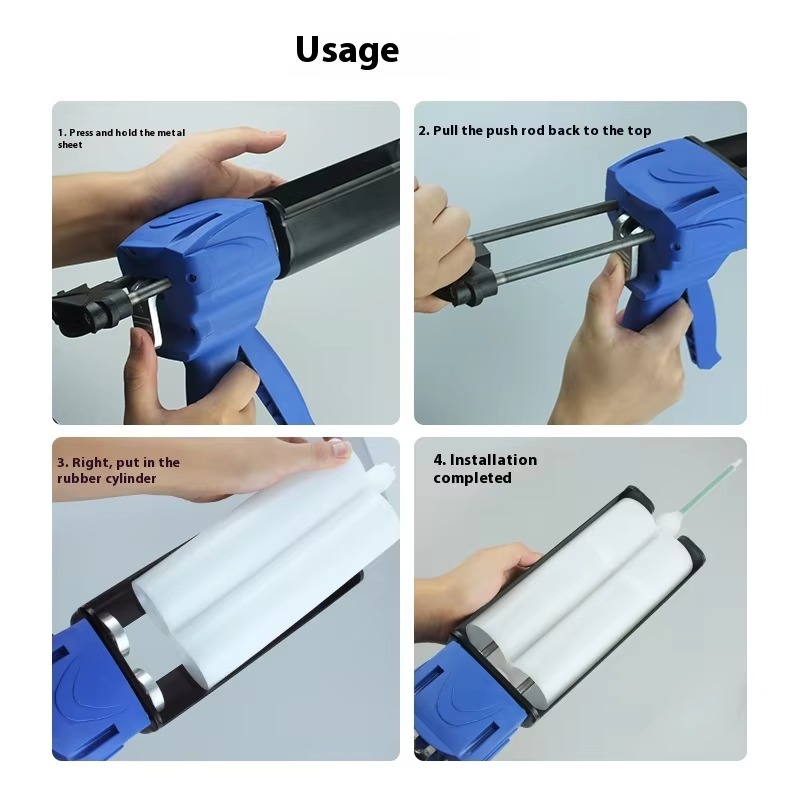 Usage

1. Press and hold the metal sheet

2. Pull the push rod back to the top

3. Right, put in the rubber cylinder

4. Installation completed